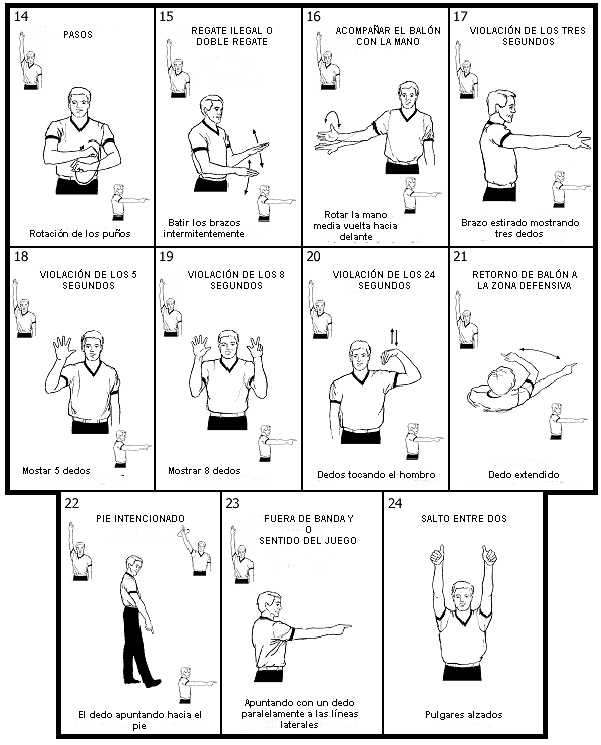 14
PASOS

Rotación de los puños

15
REGATE ILEGAL O DOBLE REGATE

Batir los brazos intermitentemente

16
ACOMPAÑAR EL BALÓN CON LA MANO

Rotar la mano media vuelta hacia delante

17
VIOLACIÓN DE LOS TRES SEGUNDOS

Brazo estirado mostrando tres dedos

18
VIOLACIÓN DE LOS 5 SEGUNDOS

Mostar 5 dedos

19
VIOLACIÓN DE LOS 8 SEGUNDOS

Mostrar 8 dedos

20
VIOLACIÓN DE LOS 24 SEGUNDOS

Dedos tocando el hombro

21
RETORNO DE BALÓN A LA ZONA DEFENSIVA

Dedo extendido

22
PIE INTENCIONADO

El dedo apuntando hacia el pie

23
FUERA DE BANDA Y O SENTIDO DEL JUEGO

Apuntando con un dedo paralelamente a las líneas laterales

24
SALTO ENTRE DOS

Pulgares alzados